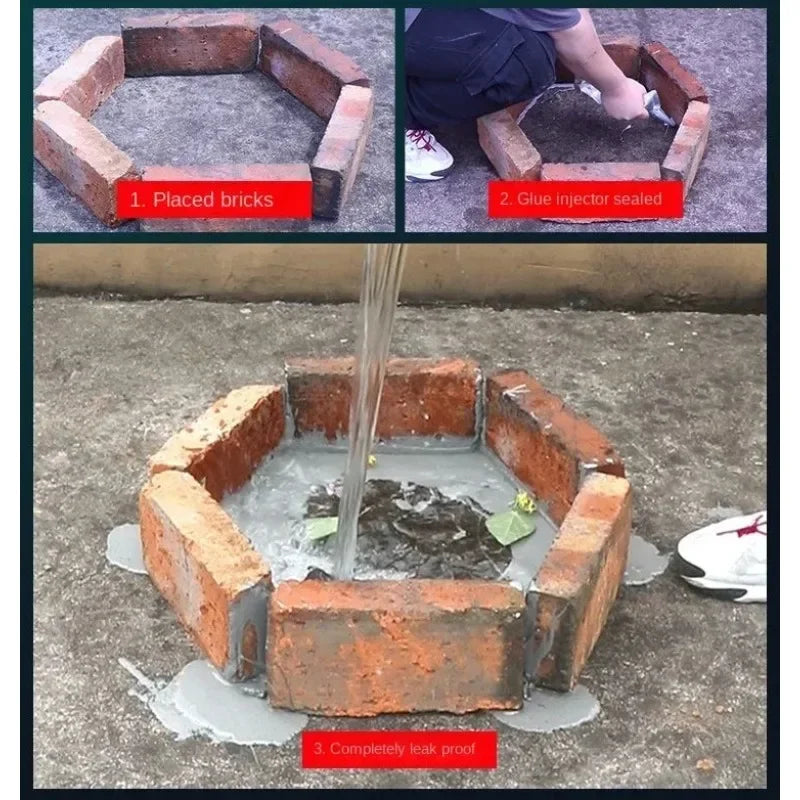 1. Placed bricks

2. Glue injector sealed

3. Completely leak proof